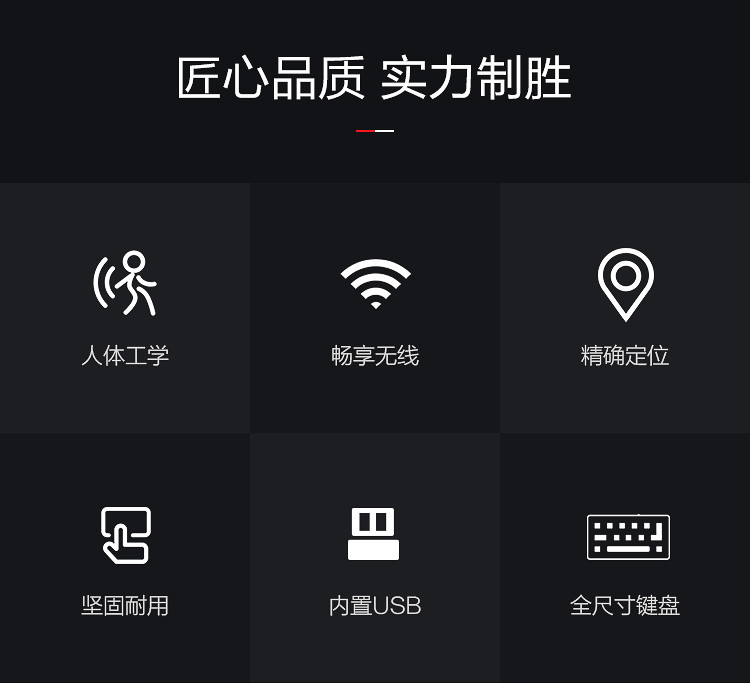 匠心品质 实力制胜

人体工学

畅享无线

精确定位

坚固耐用

内置USB

全尺寸键盘